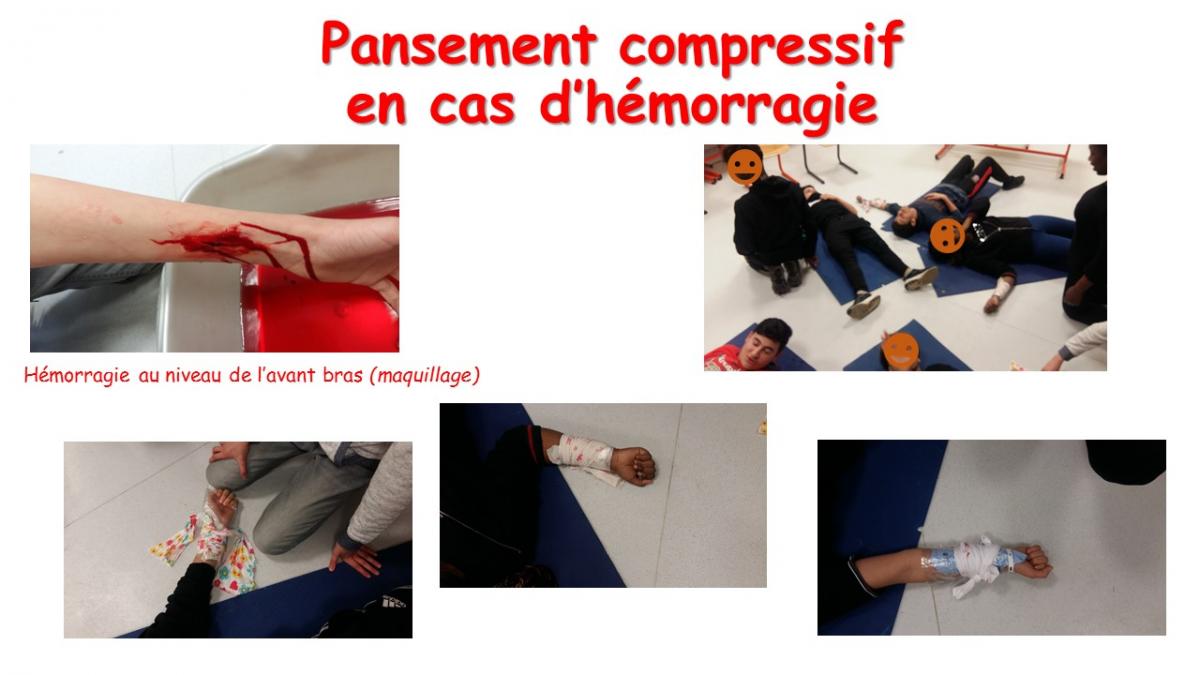 Pansement compressif en cas d'hémorragie

Hémorragie au niveau de l'avant bras (maquillage)